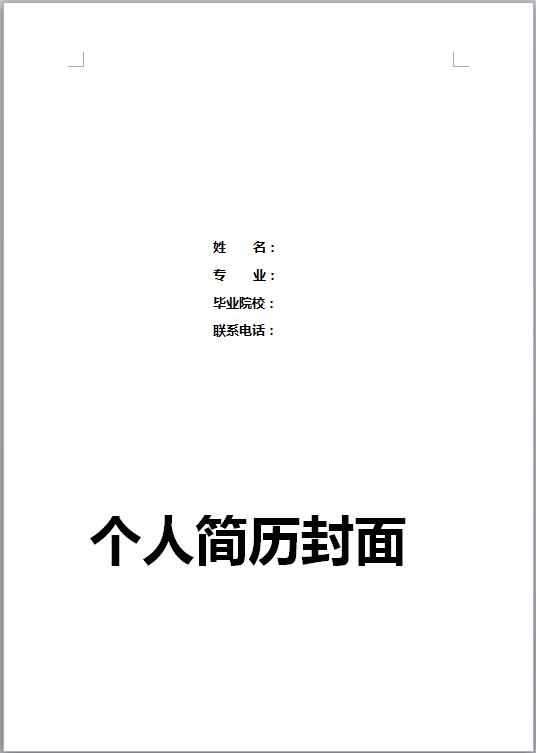 姓　　名：
专　　业：
毕业院校：
联系电话：

个人简历封面